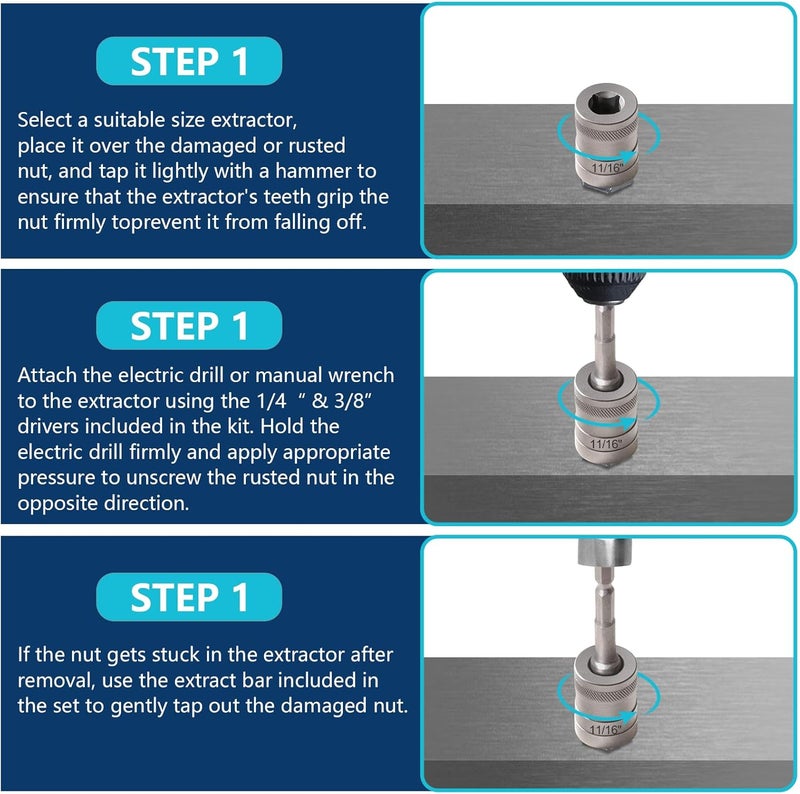 STEP 1

Select a suitable size extractor, place it over the damaged or rusted nut, and tap it lightly with a hammer to ensure that the extractor's teeth grip the nut firmly toprevent it from falling off.

11/16"

STEP 1

Attach the electric drill or manual wrench to the extractor using the 1/4 " & 3/8" drivers included in the kit. Hold the electric drill firmly and apply appropriate pressure to unscrew the rusted nut in the opposite direction.

11/16"

STEP 1

If the nut gets stuck in the extractor after removal, use the extract bar included in the set to gently tap out the damaged nut.

11/16"